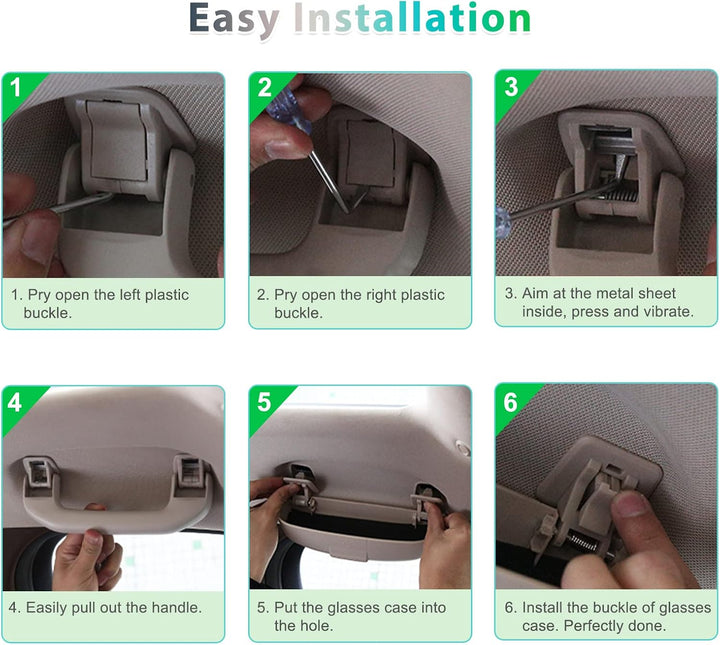 Easy Installation

1

1. Pry open the left plastic buckle.

2

2. Pry open the right plastic buckle.

3

3. Aim at the metal sheet inside, press and vibrate.

4

4. Easily pull out the handle.

5

5. Put the glasses case into the hole.

6

6. Install the buckle of glasses case. Perfectly done.